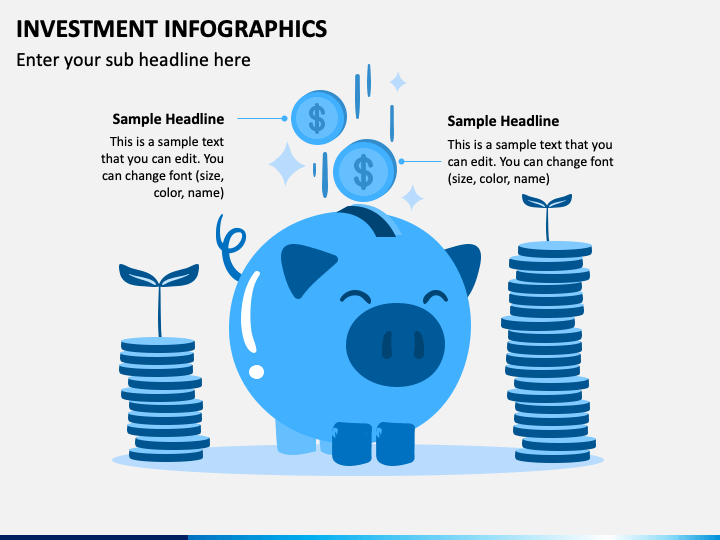 INVESTMENT INFOGRAPHICS

Enter your sub headline here

Sample Headline

This is a sample text that you can edit. You can change font (size, color, name)

$

$

Sample Headline

This is a sample text that you can edit. You can change font (size, color, name)