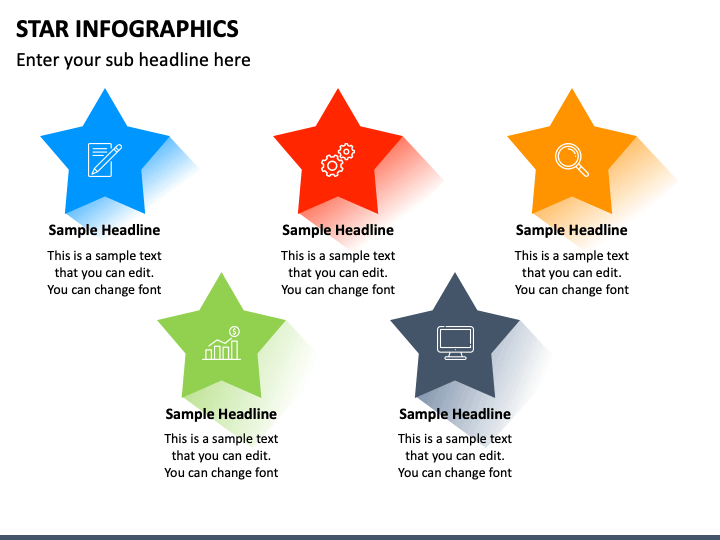 STAR INFOGRAPHICS

Enter your sub headline here

Sample Headline

This is a sample text that you can edit. You can change font

Sample Headline

This is a sample text that you can edit. You can change font

Sample Headline

This is a sample text that you can edit. You can change font

Sample Headline

This is a sample text that you can edit. You can change font

Sample Headline

This is a sample text that you can edit. You can change font