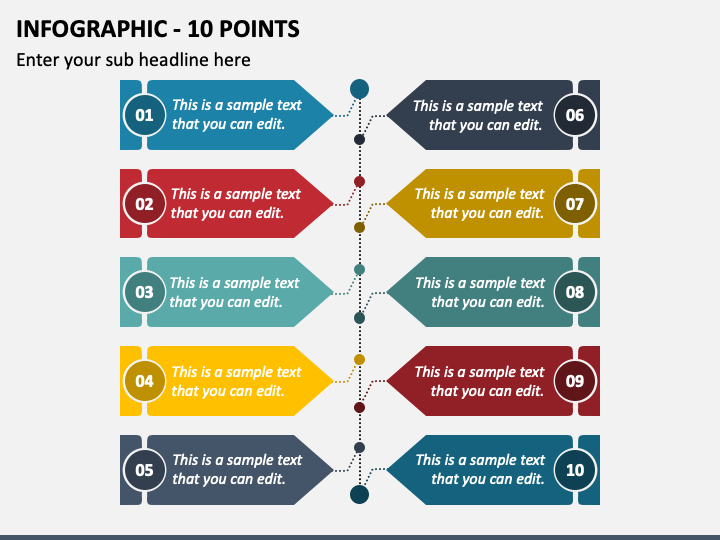 INFOGRAPHIC - 10 POINTS

Enter your sub headline here

01 This is a sample text that you can edit.

02 This is a sample text that you can edit.

03 This is a sample text that you can edit.

04 This is a sample text that you can edit.

05 This is a sample text that you can edit.

This is a sample text that you can edit. 06

This is a sample text that you can edit. 07

This is a sample text that you can edit. 08

This is a sample text that you can edit. 09

This is a sample text that you can edit. 10