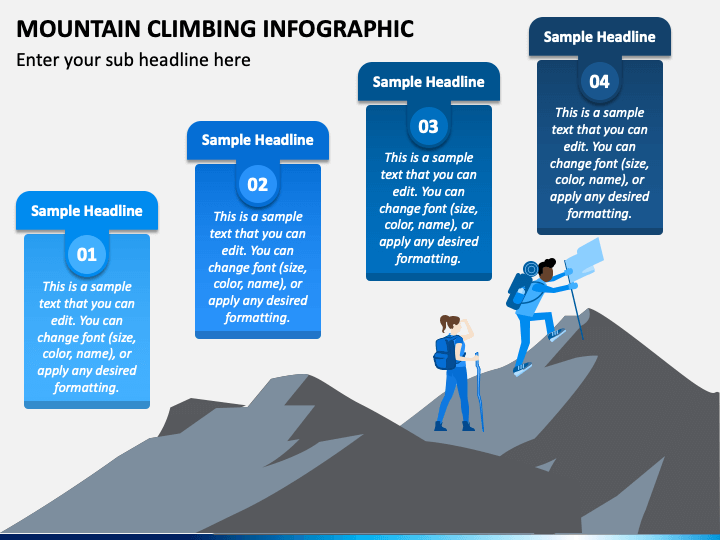 MOUNTAIN CLIMBING INFOGRAPHIC

Enter your sub headline here

Sample Headline

01

This is a sample text that you can edit. You can change font (size, color, name), or apply any desired formatting.

Sample Headline

02

This is a sample text that you can edit. You can change font (size, color, name), or apply any desired formatting.

Sample Headline

03

This is a sample text that you can edit. You can change font (size, color, name), or apply any desired formatting.

Sample Headline

04

This is a sample text that you can edit. You can change font (size, color, name), or apply any desired formatting.