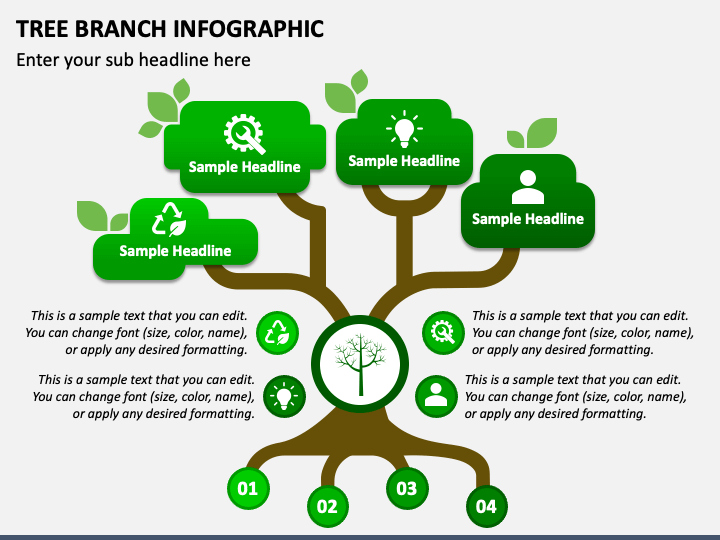 TREE BRANCH INFOGRAPHIC

Enter your sub headline here

Sample Headline

Sample Headline

Sample Headline

Sample Headline

This is a sample text that you can edit. You can change font (size, color, name), or apply any desired formatting.

This is a sample text that you can edit. You can change font (size, color, name), or apply any desired formatting.

This is a sample text that you can edit. You can change font (size, color, name), or apply any desired formatting.

This is a sample text that you can edit. You can change font (size, color, name), or apply any desired formatting.

01

02

03

04