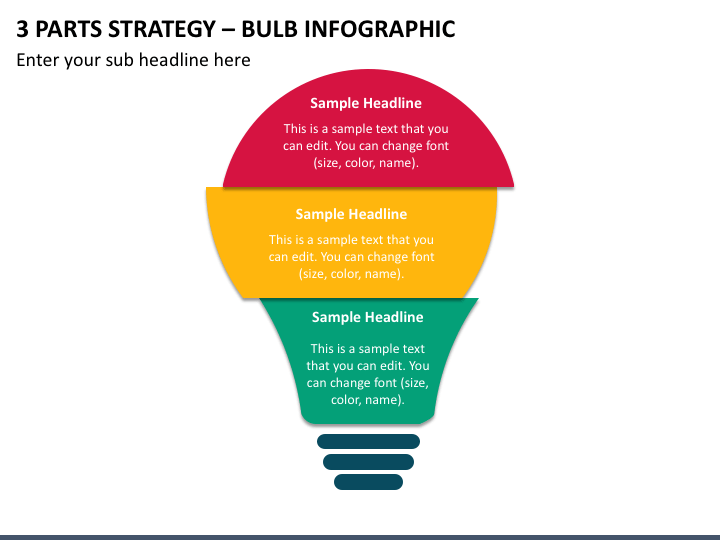 3 PARTS STRATEGY – BULB INFOGRAPHIC

Enter your sub headline here

Sample Headline

This is a sample text that you can edit. You can change font (size, color, name).

Sample Headline

This is a sample text that you can edit. You can change font (size, color, name).

Sample Headline

This is a sample text that you can edit. You can change font (size, color, name).