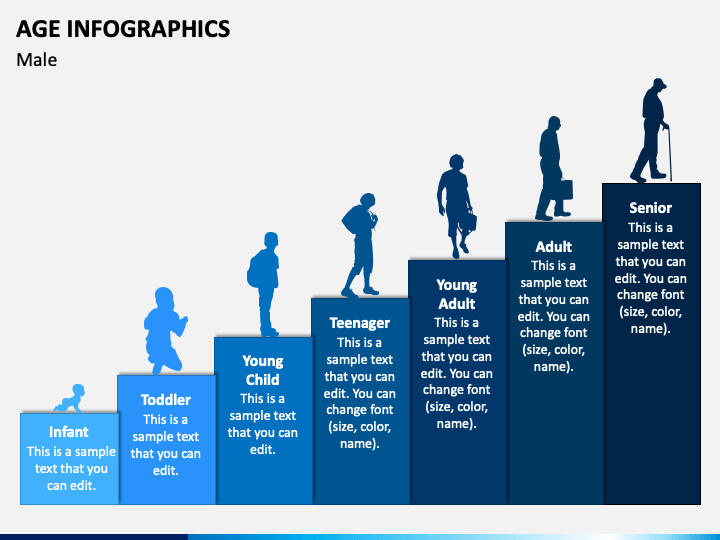 AGE INFOGRAPHICS
Male

Infant
This is a sample text that you can edit.

Toddler
This is a sample text that you can edit.

Young Child
This is a sample text that you can edit.

Teenager
This is a sample text that you can edit. You can change font (size, color, name).

Young Adult
This is a sample text that you can edit. You can change font (size, color, name).

Adult
This is a sample text that you can edit. You can change font (size, color, name).

Senior
This is a sample text that you can edit. You can change font (size, color, name).