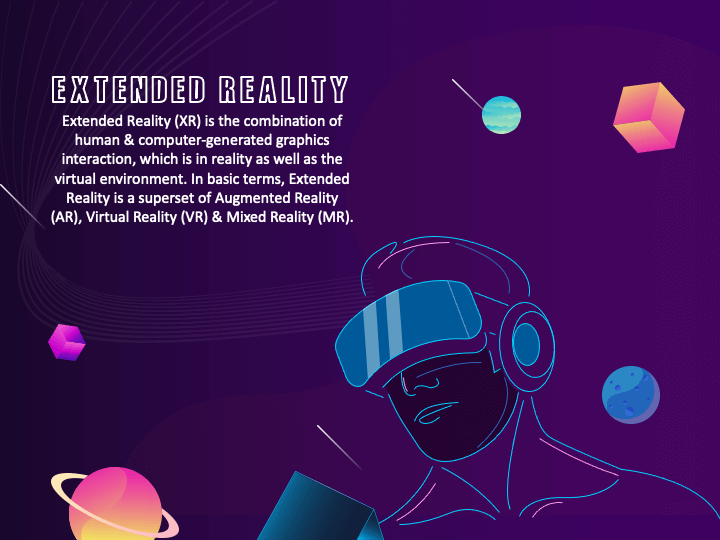 EXTENDED REALITY

Extended Reality (XR) is the combination of human & computer-generated graphics interaction, which is in reality as well as the virtual environment. In basic terms, Extended Reality is a superset of Augmented Reality (AR), Virtual Reality (VR) & Mixed Reality (MR).