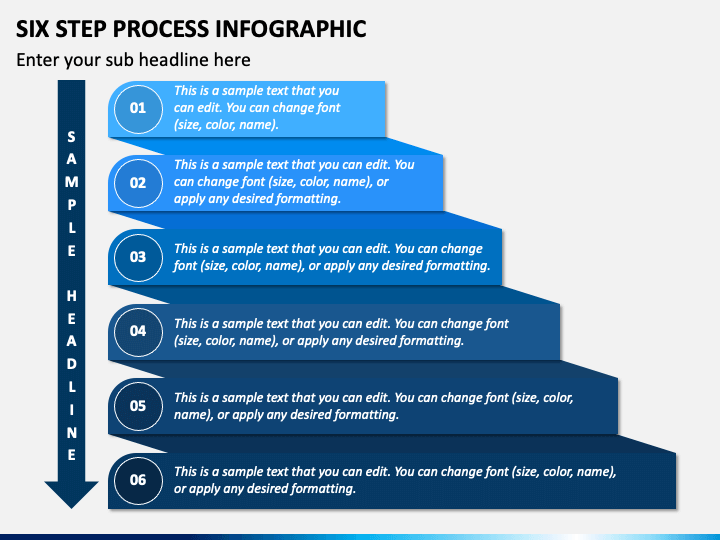 SIX STEP PROCESS INFOGRAPHIC

Enter your sub headline here

SAMPLE HEADLINE

01 This is a sample text that you can edit. You can change font (size, color, name).

02 This is a sample text that you can edit. You can change font (size, color, name), or apply any desired formatting.

03 This is a sample text that you can edit. You can change font (size, color, name), or apply any desired formatting.

04 This is a sample text that you can edit. You can change font (size, color, name), or apply any desired formatting.

05 This is a sample text that you can edit. You can change font (size, color, name), or apply any desired formatting.

06 This is a sample text that you can edit. You can change font (size, color, name), or apply any desired formatting.