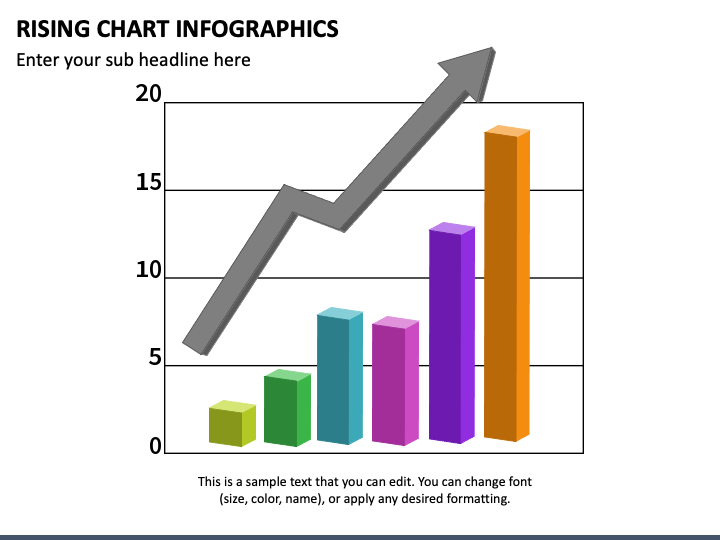 RISING CHART INFOGRAPHICS

Enter your sub headline here

20
15
10
5
0

This is a sample text that you can edit. You can change font (size, color, name), or apply any desired formatting.