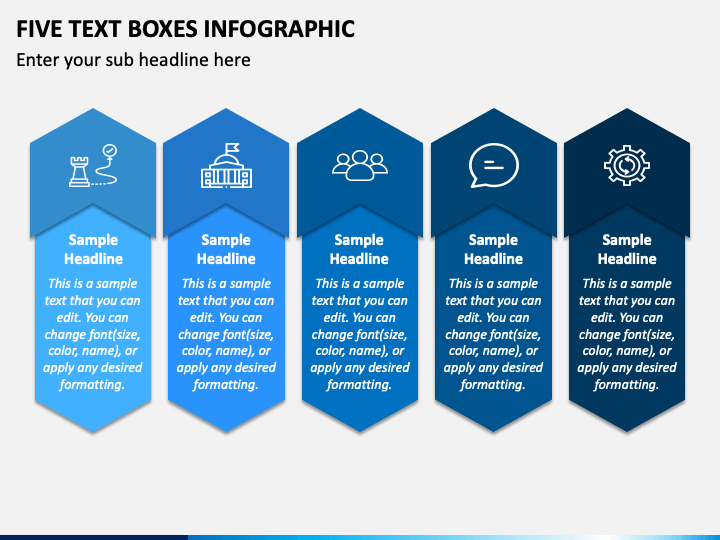 FIVE TEXT BOXES INFOGRAPHIC

Enter your sub headline here

Sample Headline

This is a sample text that you can edit. You can change font(size, color, name), or apply any desired formatting.

Sample Headline

This is a sample text that you can edit. You can change font(size, color, name), or apply any desired formatting.

Sample Headline

This is a sample text that you can edit. You can change font(size, color, name), or apply any desired formatting.

Sample Headline

This is a sample text that you can edit. You can change font(size, color, name), or apply any desired formatting.

Sample Headline

This is a sample text that you can edit. You can change font(size, color, name), or apply any desired formatting.