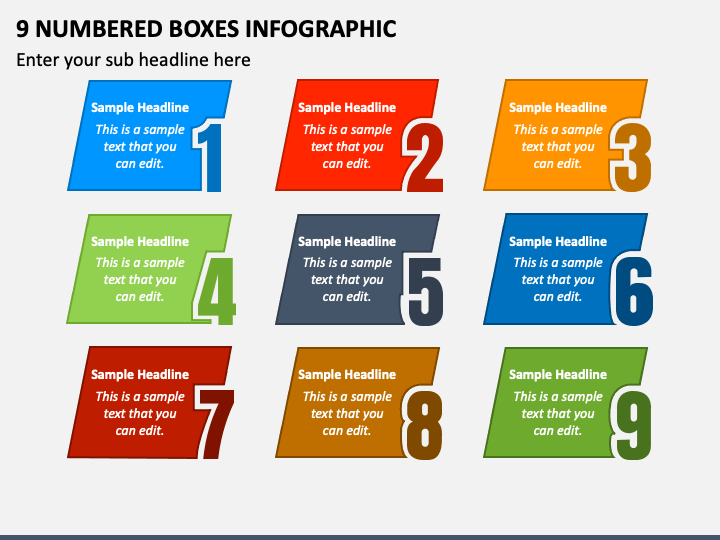 9 NUMBERED BOXES INFOGRAPHIC

Enter your sub headline here

Sample Headline
This is a sample text that you can edit.
1

Sample Headline
This is a sample text that you can edit.
2

Sample Headline
This is a sample text that you can edit.
3

Sample Headline
This is a sample text that you can edit.
4

Sample Headline
This is a sample text that you can edit.
5

Sample Headline
This is a sample text that you can edit.
6

Sample Headline
This is a sample text that you can edit.
7

Sample Headline
This is a sample text that you can edit.
8

Sample Headline
This is a sample text that you can edit.
9