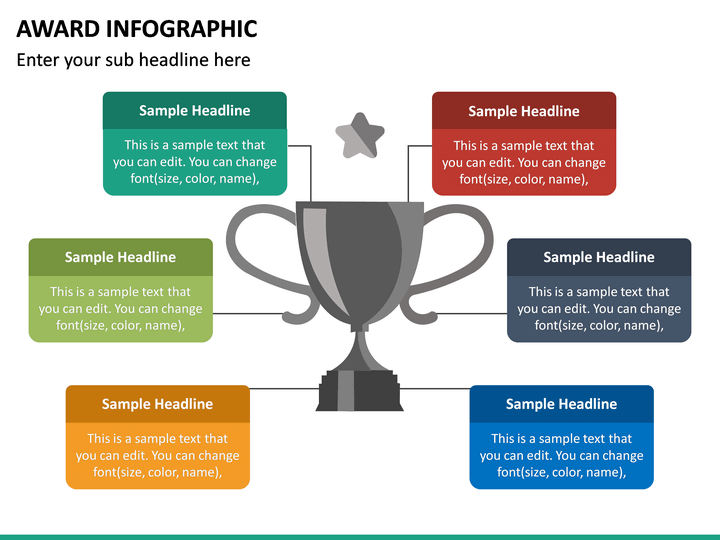 AWARD INFOGRAPHIC

Enter your sub headline here

Sample Headline

This is a sample text that you can edit. You can change font(size, color, name),

Sample Headline

This is a sample text that you can edit. You can change font(size, color, name),

Sample Headline

This is a sample text that you can edit. You can change font(size, color, name),

Sample Headline

This is a sample text that you can edit. You can change font(size, color, name),

Sample Headline

This is a sample text that you can edit. You can change font(size, color, name),

Sample Headline

This is a sample text that you can edit. You can change font(size, color, name),