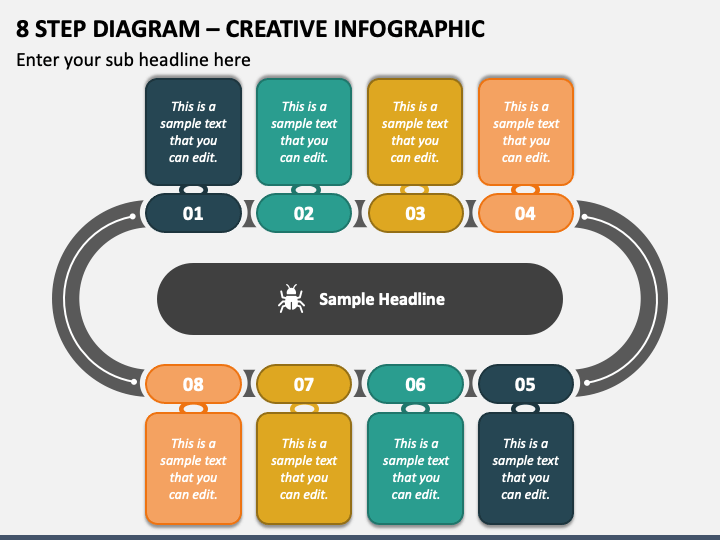 8 STEP DIAGRAM – CREATIVE INFOGRAPHIC

Enter your sub headline here

This is a sample text that you can edit.

This is a sample text that you can edit.

This is a sample text that you can edit.

This is a sample text that you can edit.

01

02

03

04

Sample Headline

08

07

06

05

This is a sample text that you can edit.

This is a sample text that you can edit.

This is a sample text that you can edit.

This is a sample text that you can edit.