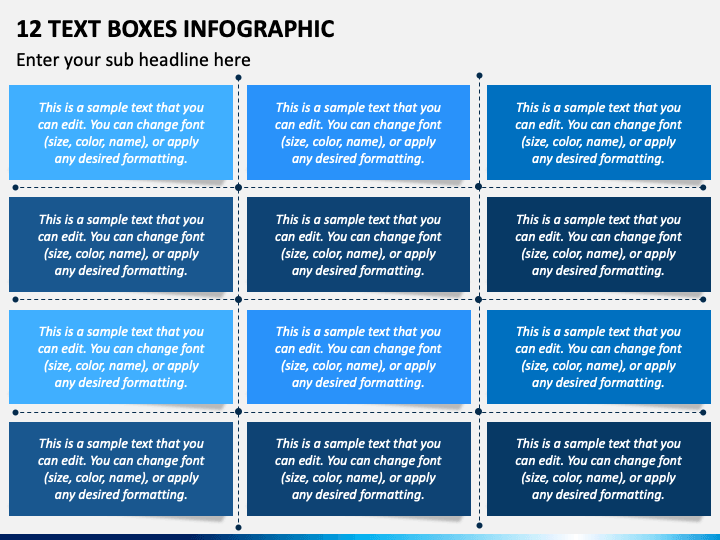 12 TEXT BOXES INFOGRAPHIC

Enter your sub headline here

This is a sample text that you can edit. You can change font (size, color, name), or apply any desired formatting.

This is a sample text that you can edit. You can change font (size, color, name), or apply any desired formatting.

This is a sample text that you can edit. You can change font (size, color, name), or apply any desired formatting.

This is a sample text that you can edit. You can change font (size, color, name), or apply any desired formatting.

This is a sample text that you can edit. You can change font (size, color, name), or apply any desired formatting.

This is a sample text that you can edit. You can change font (size, color, name), or apply any desired formatting.

This is a sample text that you can edit. You can change font (size, color, name), or apply any desired formatting.

This is a sample text that you can edit. You can change font (size, color, name), or apply any desired formatting.

This is a sample text that you can edit. You can change font (size, color, name), or apply any desired formatting.

This is a sample text that you can edit. You can change font (size, color, name), or apply any desired formatting.

This is a sample text that you can edit. You can change font (size, color, name), or apply any desired formatting.

This is a sample text that you can edit. You can change font (size, color, name), or apply any desired formatting.