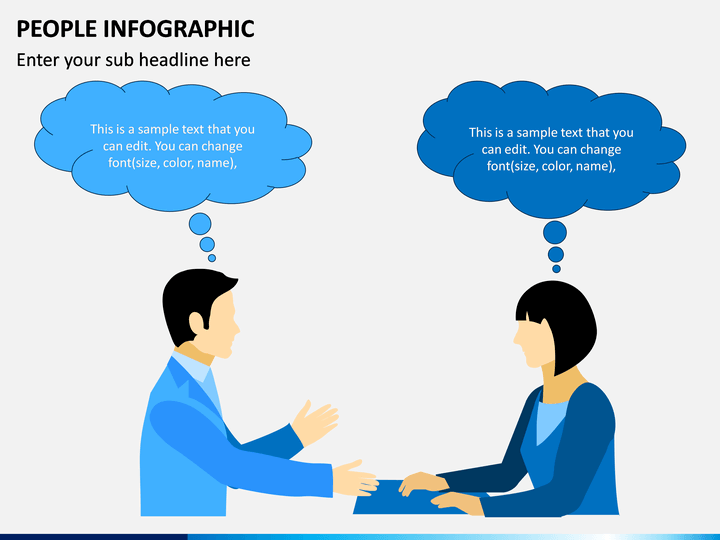 PEOPLE INFOGRAPHIC

Enter your sub headline here

This is a sample text that you can edit. You can change font(size, color, name),

This is a sample text that you can edit. You can change font(size, color, name),