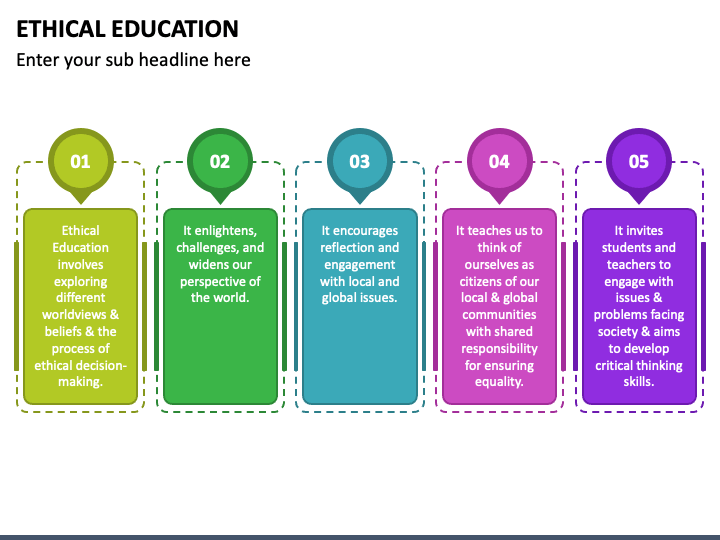 ETHICAL EDUCATION

Enter your sub headline here

01

Ethical Education involves exploring different worldviews & beliefs & the process of ethical decision-making.

02

It enlightens, challenges, and widens our perspective of the world.

03

It encourages reflection and engagement with local and global issues.

04

It teaches us to think of ourselves as citizens of our local & global communities with shared responsibility for ensuring equality.

05

It invites students and teachers to engage with issues & problems facing society & aims to develop critical thinking skills.