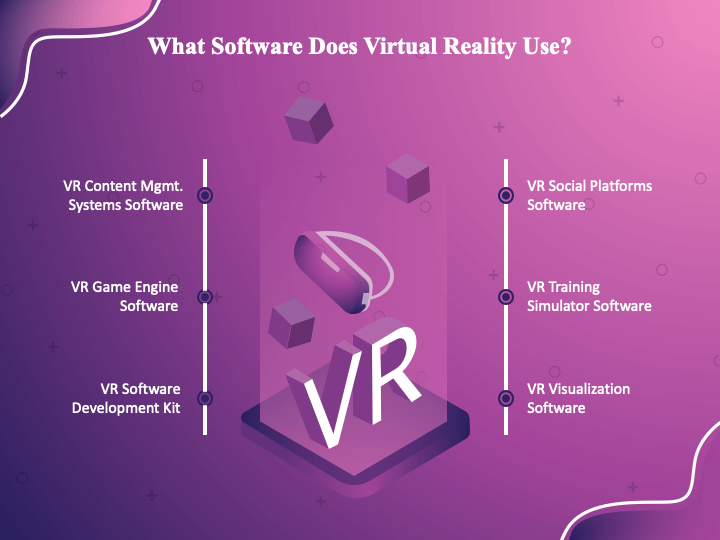 What Software Does Virtual Reality Use?

VR Content Mgmt. Systems Software

VR Game Engine Software

VR Software Development Kit

VR

VR Social Platforms Software

VR Training Simulator Software

VR Visualization Software