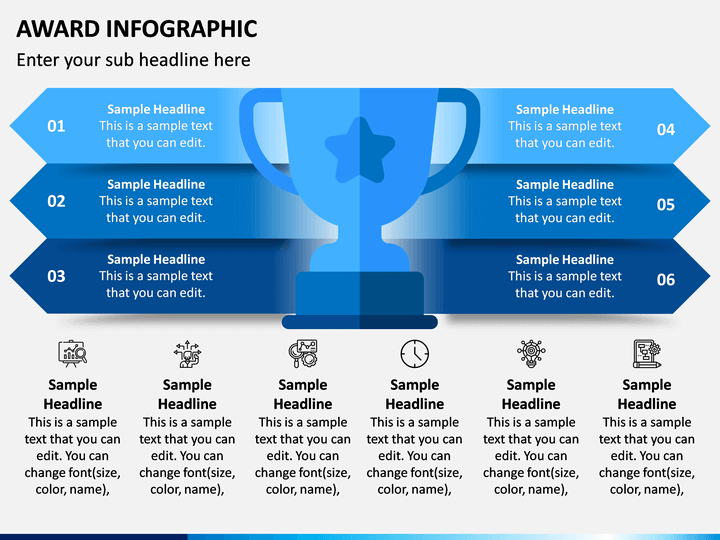 AWARD INFOGRAPHIC

Enter your sub headline here

01
Sample Headline
This is a sample text that you can edit.

02
Sample Headline
This is a sample text that you can edit.

03
Sample Headline
This is a sample text that you can edit.

Sample Headline
This is a sample text that you can edit.
04

Sample Headline
This is a sample text that you can edit.
05

Sample Headline
This is a sample text that you can edit.
06

Sample Headline
This is a sample text that you can edit. You can change font(size, color, name),

Sample Headline
This is a sample text that you can edit. You can change font(size, color, name),

Sample Headline
This is a sample text that you can edit. You can change font(size, color, name),

Sample Headline
This is a sample text that you can edit. You can change font(size, color, name),

Sample Headline
This is a sample text that you can edit. You can change font(size, color, name),

Sample Headline
This is a sample text that you can edit. You can change font(size, color, name),