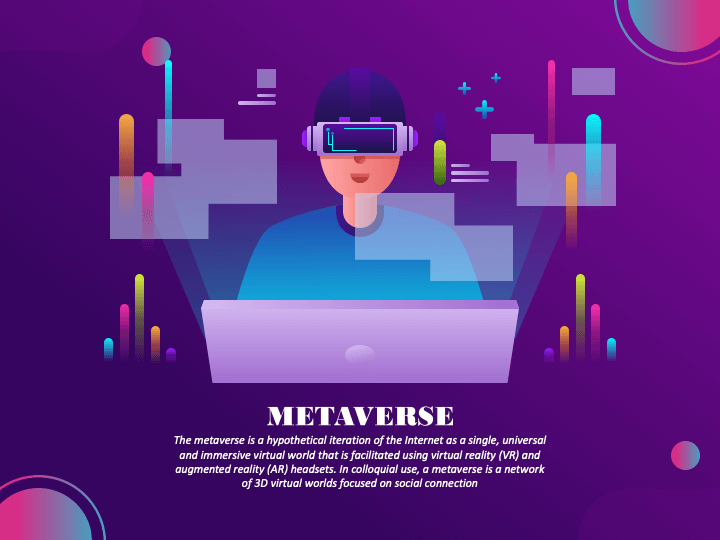 METAVERSE

The metaverse is a hypothetical iteration of the Internet as a single, universal and immersive virtual world that is facilitated using virtual reality (VR) and augmented reality (AR) headsets. In colloquial use, a metaverse is a network of 3D virtual worlds focused on social connection