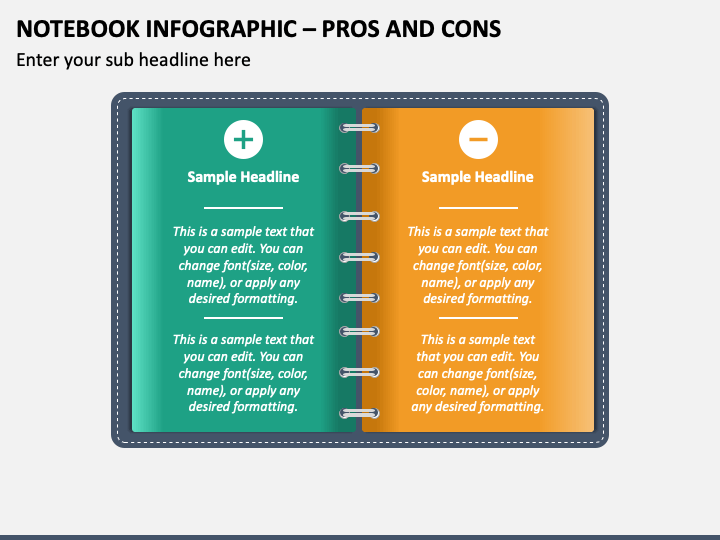 NOTEBOOK INFOGRAPHIC – PROS AND CONS

Enter your sub headline here

+

Sample Headline

This is a sample text that you can edit. You can change font(size, color, name), or apply any desired formatting.

This is a sample text that you can edit. You can change font(size, color, name), or apply any desired formatting.

−

Sample Headline

This is a sample text that you can edit. You can change font(size, color, name), or apply any desired formatting.

This is a sample text that you can edit. You can change font(size, color, name), or apply any desired formatting.