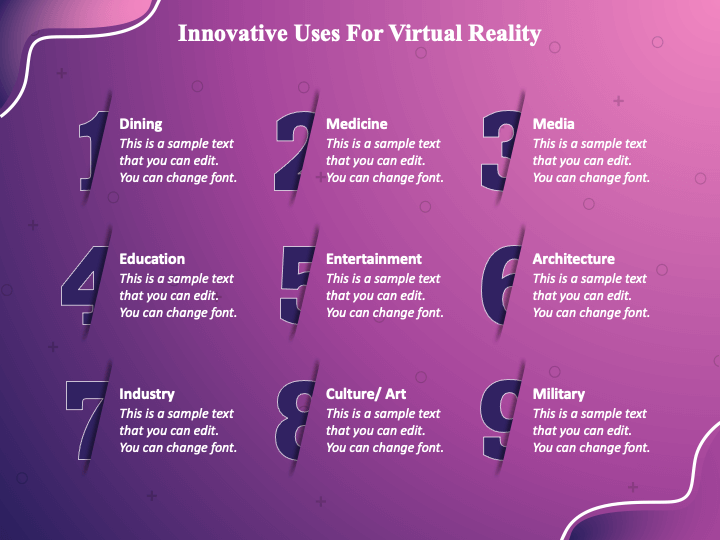 Innovative Uses For Virtual Reality

1
Dining
This is a sample text that you can edit. You can change font.

2
Medicine
This is a sample text that you can edit. You can change font.

3
Media
This is a sample text that you can edit. You can change font.

4
Education
This is a sample text that you can edit. You can change font.

5
Entertainment
This is a sample text that you can edit. You can change font.

6
Architecture
This is a sample text that you can edit. You can change font.

7
Industry
This is a sample text that you can edit. You can change font.

8
Culture/ Art
This is a sample text that you can edit. You can change font.

9
Military
This is a sample text that you can edit. You can change font.