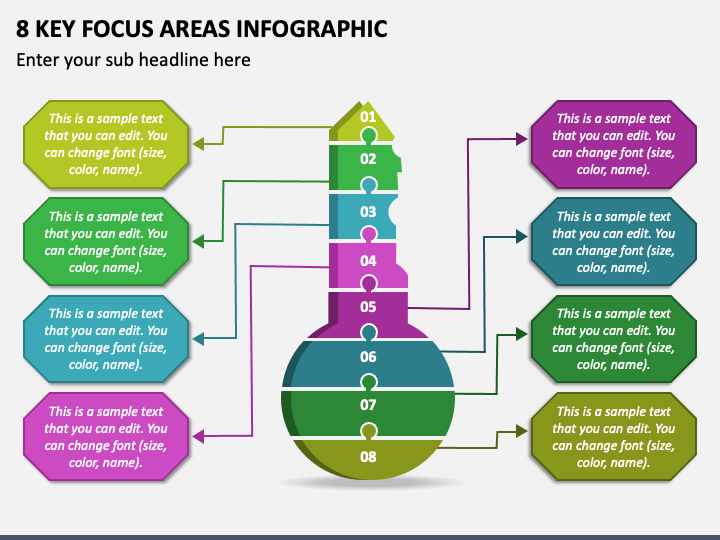 8 KEY FOCUS AREAS INFOGRAPHIC

Enter your sub headline here

This is a sample text that you can edit. You can change font (size, color, name).

This is a sample text that you can edit. You can change font (size, color, name).

This is a sample text that you can edit. You can change font (size, color, name).

This is a sample text that you can edit. You can change font (size, color, name).

01

02

03

04

05

06

07

08

This is a sample text that you can edit. You can change font (size, color, name).

This is a sample text that you can edit. You can change font (size, color, name).

This is a sample text that you can edit. You can change font (size, color, name).

This is a sample text that you can edit. You can change font (size, color, name).