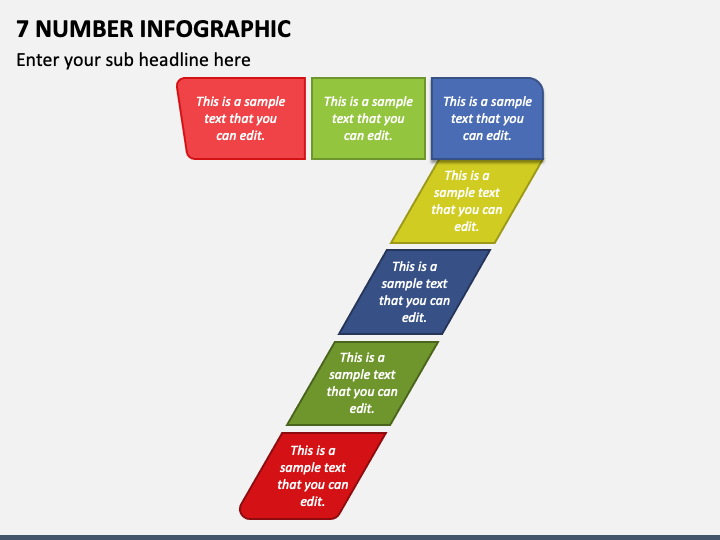 7 NUMBER INFOGRAPHIC

Enter your sub headline here

This is a sample text that you can edit.

This is a sample text that you can edit.

This is a sample text that you can edit.

This is a sample text that you can edit.

This is a sample text that you can edit.

This is a sample text that you can edit.

This is a sample text that you can edit.