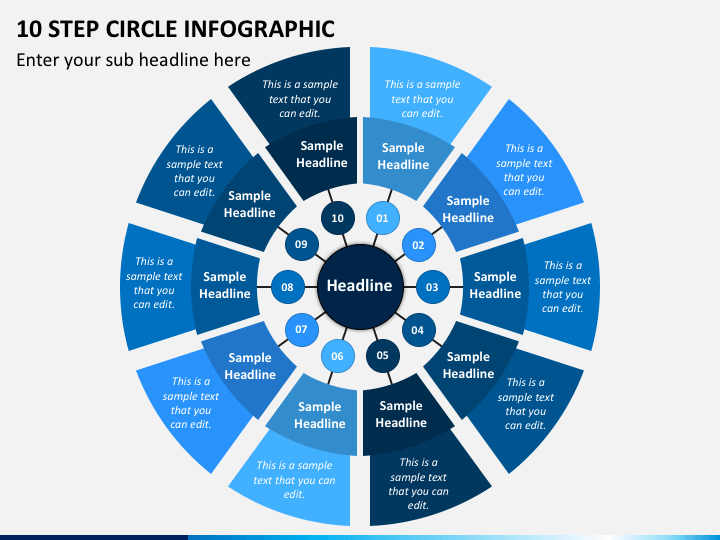 10 STEP CIRCLE INFOGRAPHIC

Enter your sub headline here

Headline

01
Sample Headline
This is a sample text that you can edit.

02
Sample Headline
This is a sample text that you can edit.

03
Sample Headline
This is a sample text that you can edit.

04
Sample Headline
This is a sample text that you can edit.

05
Sample Headline
This is a sample text that you can edit.

06
Sample Headline
This is a sample text that you can edit.

07
Sample Headline
This is a sample text that you can edit.

08
Sample Headline
This is a sample text that you can edit.

09
Sample Headline
This is a sample text that you can edit.

10
Sample Headline
This is a sample text that you can edit.