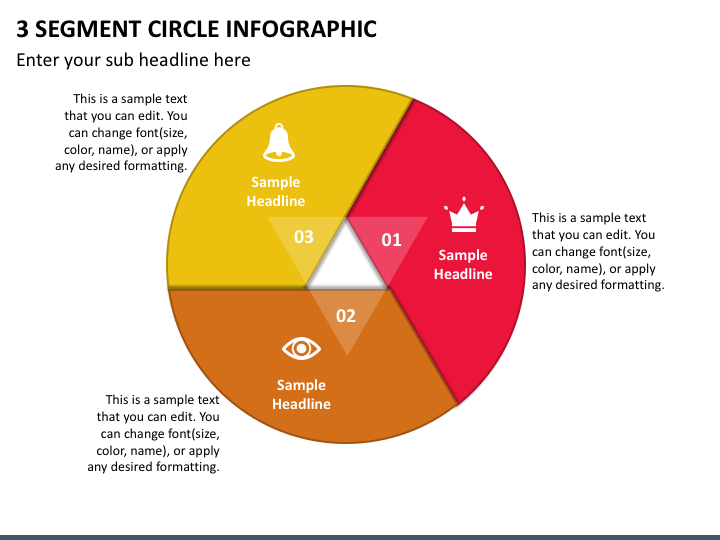 3 SEGMENT CIRCLE INFOGRAPHIC

Enter your sub headline here

This is a sample text that you can edit. You can change font(size, color, name), or apply any desired formatting.

Sample Headline

03

01

Sample Headline

This is a sample text that you can edit. You can change font(size, color, name), or apply any desired formatting.

02

Sample Headline

This is a sample text that you can edit. You can change font(size, color, name), or apply any desired formatting.