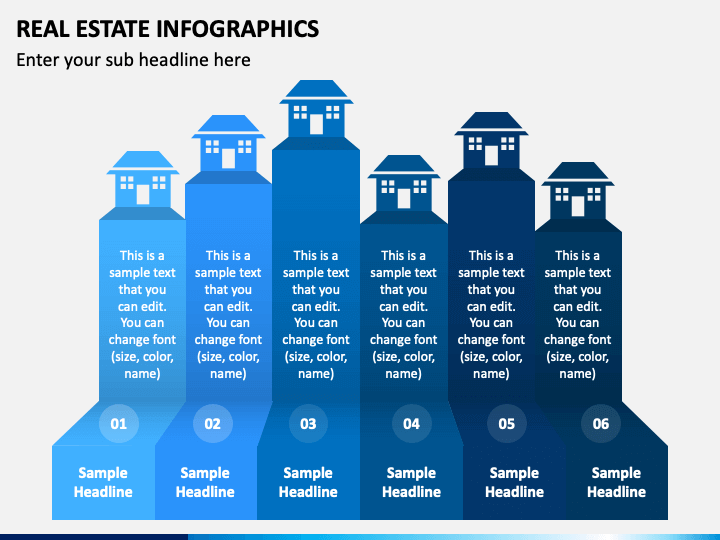 REAL ESTATE INFOGRAPHICS

Enter your sub headline here

This is a sample text that you can edit. You can change font (size, color, name)

01

Sample Headline

This is a sample text that you can edit. You can change font (size, color, name)

02

Sample Headline

This is a sample text that you can edit. You can change font (size, color, name)

03

Sample Headline

This is a sample text that you can edit. You can change font (size, color, name)

04

Sample Headline

This is a sample text that you can edit. You can change font (size, color, name)

05

Sample Headline

This is a sample text that you can edit. You can change font (size, color, name)

06

Sample Headline