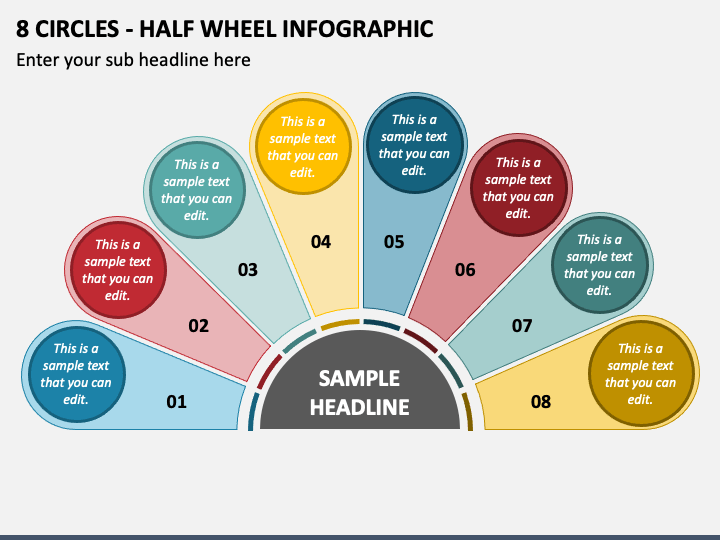 8 CIRCLES - HALF WHEEL INFOGRAPHIC

Enter your sub headline here

This is a sample text that you can edit.

01

This is a sample text that you can edit.

02

This is a sample text that you can edit.

03

This is a sample text that you can edit.

04

This is a sample text that you can edit.

05

This is a sample text that you can edit.

06

This is a sample text that you can edit.

07

This is a sample text that you can edit.

08

SAMPLE HEADLINE