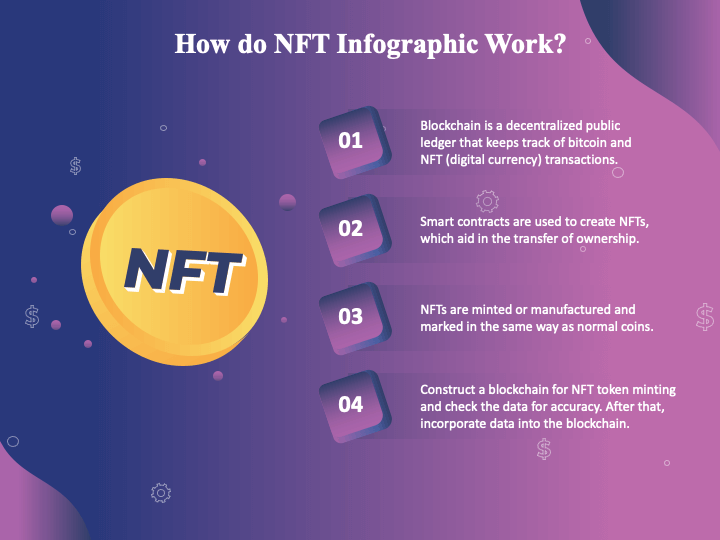 How do NFT Infographic Work?

NFT

01

Blockchain is a decentralized public ledger that keeps track of bitcoin and NFT (digital currency) transactions.

02

Smart contracts are used to create NFTs, which aid in the transfer of ownership.

03

NFTs are minted or manufactured and marked in the same way as normal coins.

04

Construct a blockchain for NFT token minting and check the data for accuracy. After that, incorporate data into the blockchain.