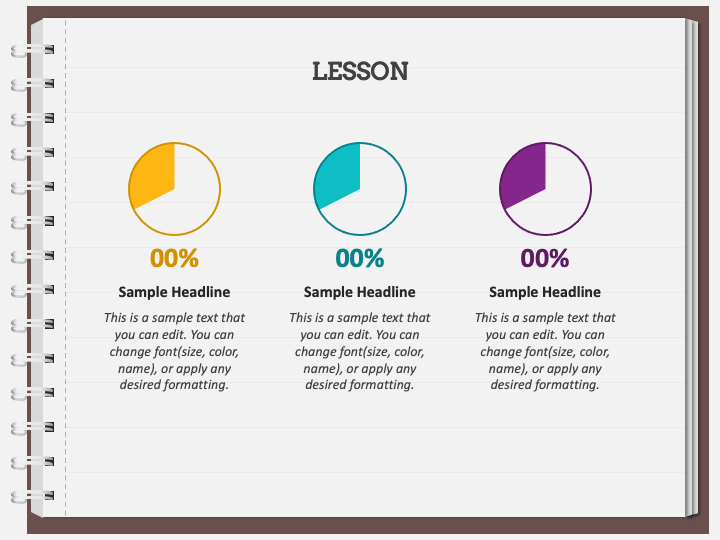 LESSON

00%

Sample Headline

This is a sample text that you can edit. You can change font(size, color, name), or apply any desired formatting.

00%

Sample Headline

This is a sample text that you can edit. You can change font(size, color, name), or apply any desired formatting.

00%

Sample Headline

This is a sample text that you can edit. You can change font(size, color, name), or apply any desired formatting.