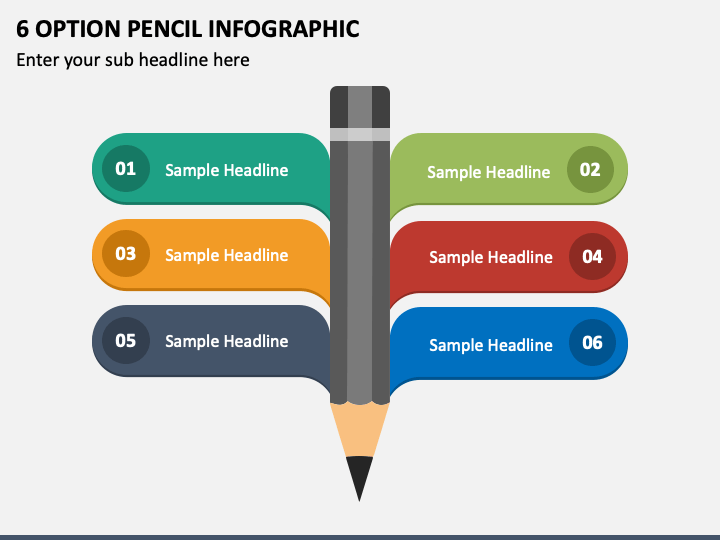 6 OPTION PENCIL INFOGRAPHIC
Enter your sub headline here

01 Sample Headline

Sample Headline 02

03 Sample Headline

Sample Headline 04

05 Sample Headline

Sample Headline 06