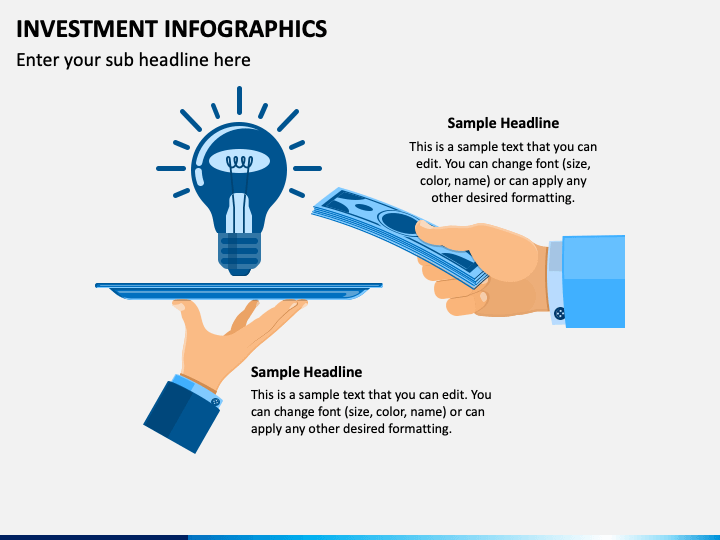 INVESTMENT INFOGRAPHICS

Enter your sub headline here

Sample Headline

This is a sample text that you can edit. You can change font (size, color, name) or can apply any other desired formatting.

Sample Headline

This is a sample text that you can edit. You can change font (size, color, name) or can apply any other desired formatting.