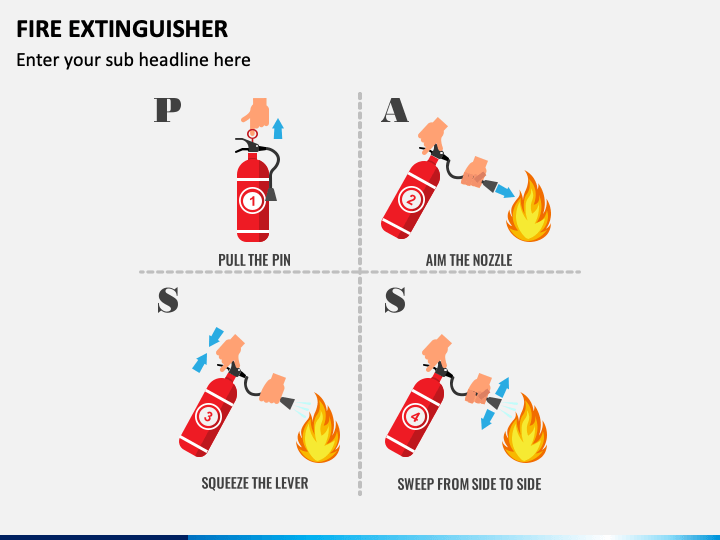 FIRE EXTINGUISHER

Enter your sub headline here

P

1

PULL THE PIN

A

2

AIM THE NOZZLE

S

3

SQUEEZE THE LEVER

S

4

SWEEP FROM SIDE TO SIDE