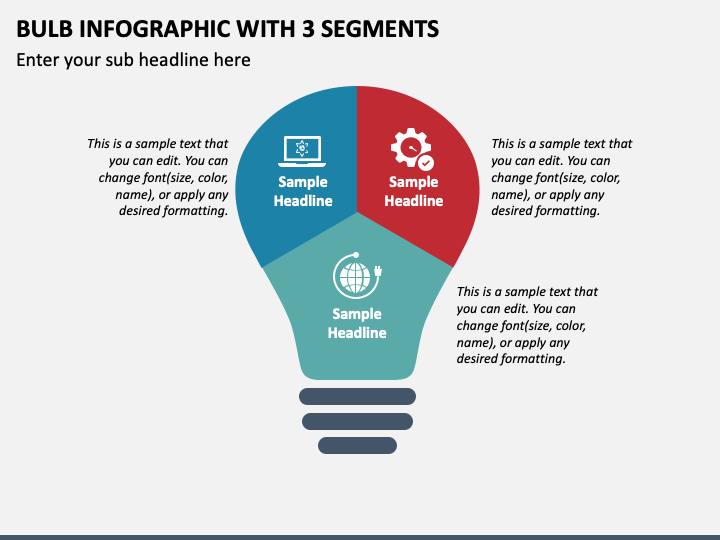 BULB INFOGRAPHIC WITH 3 SEGMENTS

Enter your sub headline here

This is a sample text that you can edit. You can change font(size, color, name), or apply any desired formatting.

Sample Headline

Sample Headline

This is a sample text that you can edit. You can change font(size, color, name), or apply any desired formatting.

Sample Headline

This is a sample text that you can edit. You can change font(size, color, name), or apply any desired formatting.