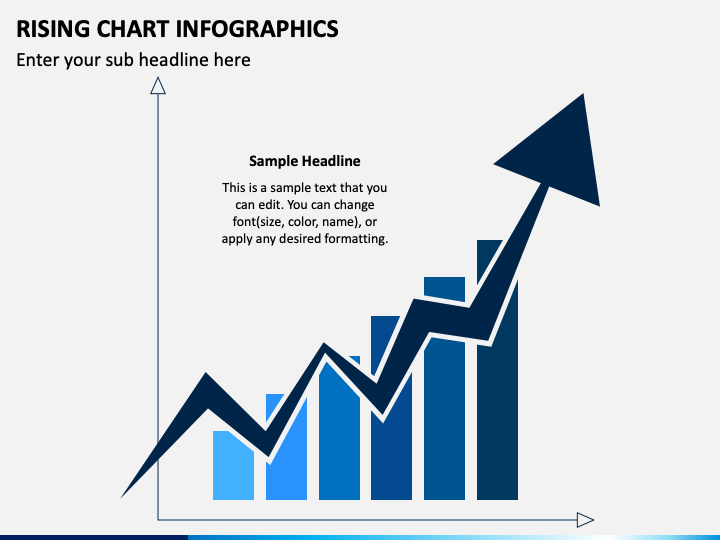 RISING CHART INFOGRAPHICS

Enter your sub headline here

Sample Headline

This is a sample text that you can edit. You can change font(size, color, name), or apply any desired formatting.