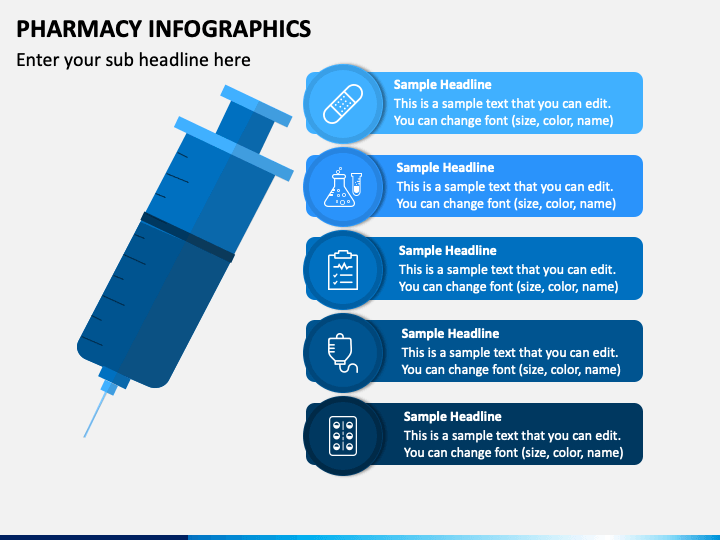 PHARMACY INFOGRAPHICS

Enter your sub headline here

Sample Headline
This is a sample text that you can edit. You can change font (size, color, name)

Sample Headline
This is a sample text that you can edit. You can change font (size, color, name)

Sample Headline
This is a sample text that you can edit. You can change font (size, color, name)

Sample Headline
This is a sample text that you can edit. You can change font (size, color, name)

Sample Headline
This is a sample text that you can edit. You can change font (size, color, name)