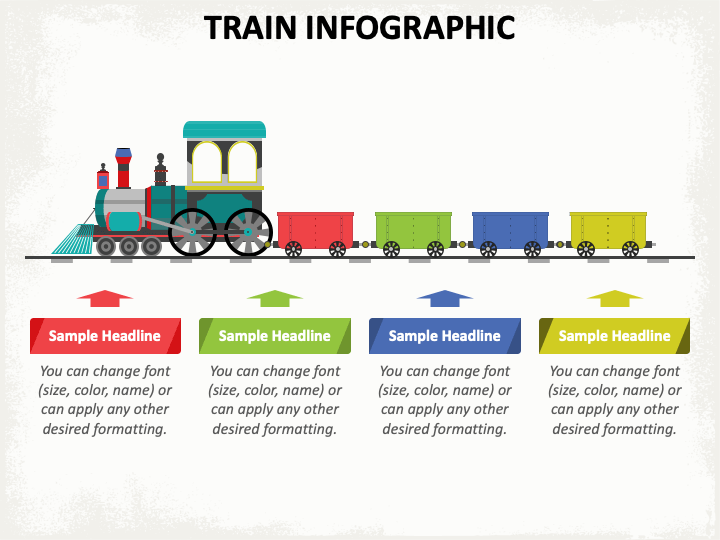 TRAIN INFOGRAPHIC

Sample Headline

You can change font (size, color, name) or can apply any other desired formatting.

Sample Headline

You can change font (size, color, name) or can apply any other desired formatting.

Sample Headline

You can change font (size, color, name) or can apply any other desired formatting.

Sample Headline

You can change font (size, color, name) or can apply any other desired formatting.