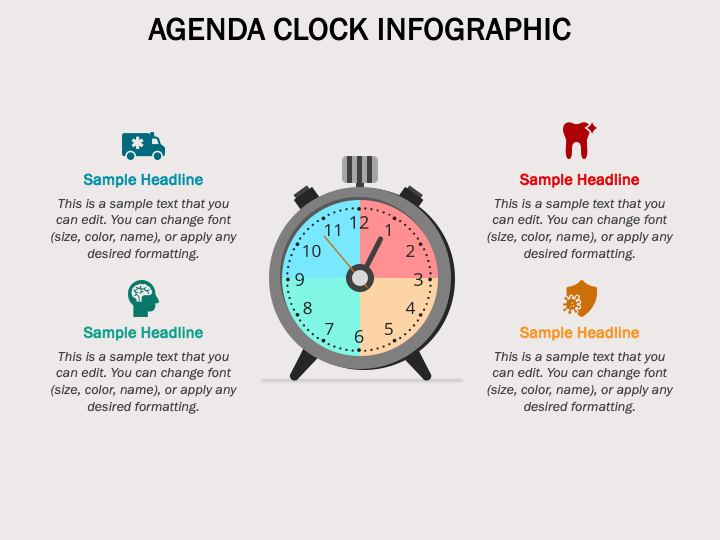 AGENDA CLOCK INFOGRAPHIC

Sample Headline

This is a sample text that you can edit. You can change font (size, color, name), or apply any desired formatting.

Sample Headline

This is a sample text that you can edit. You can change font (size, color, name), or apply any desired formatting.

12 1 2 3 4 5 6 7 8 9 10 11

Sample Headline

This is a sample text that you can edit. You can change font (size, color, name), or apply any desired formatting.

Sample Headline

This is a sample text that you can edit. You can change font (size, color, name), or apply any desired formatting.