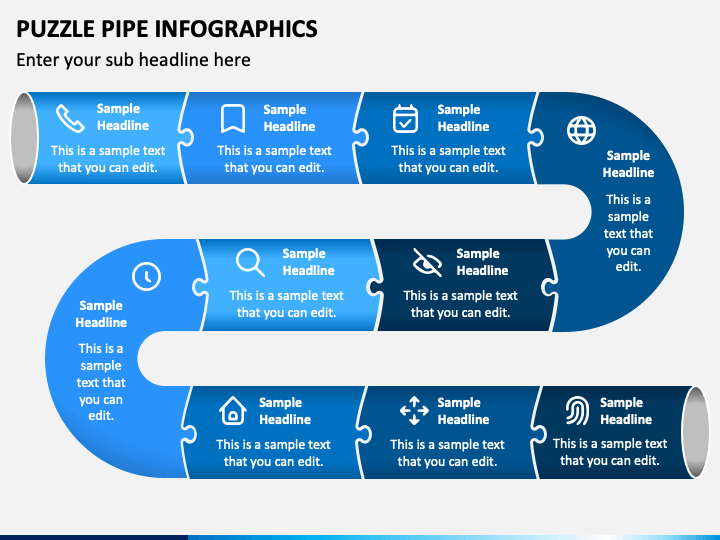 PUZZLE PIPE INFOGRAPHICS

Enter your sub headline here

Sample Headline
This is a sample text that you can edit.

Sample Headline
This is a sample text that you can edit.

Sample Headline
This is a sample text that you can edit.

Sample Headline
This is a sample text that you can edit.

Sample Headline
This is a sample text that you can edit.

Sample Headline
This is a sample text that you can edit.

Sample Headline
This is a sample text that you can edit.

Sample Headline
This is a sample text that you can edit.

Sample Headline
This is a sample text that you can edit.

Sample Headline
This is a sample text that you can edit.