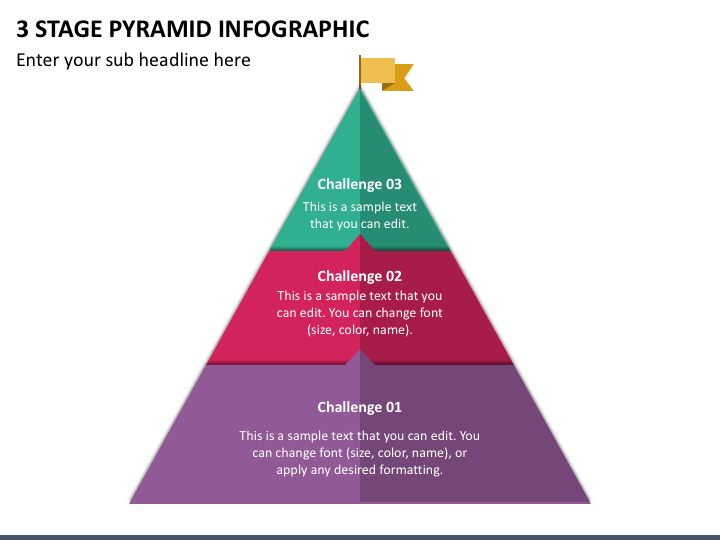 3 STAGE PYRAMID INFOGRAPHIC

Enter your sub headline here

Challenge 03

This is a sample text that you can edit.

Challenge 02

This is a sample text that you can edit. You can change font (size, color, name).

Challenge 01

This is a sample text that you can edit. You can change font (size, color, name), or apply any desired formatting.