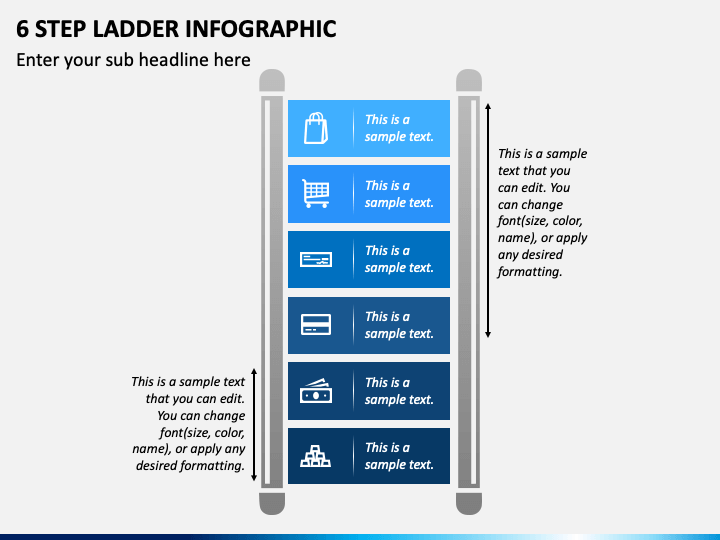 6 STEP LADDER INFOGRAPHIC

Enter your sub headline here

This is a sample text.

This is a sample text.

This is a sample text.

This is a sample text.

This is a sample text.

This is a sample text.

This is a sample text that you can edit. You can change font(size, color, name), or apply any desired formatting.

This is a sample text that you can edit. You can change font(size, color, name), or apply any desired formatting.