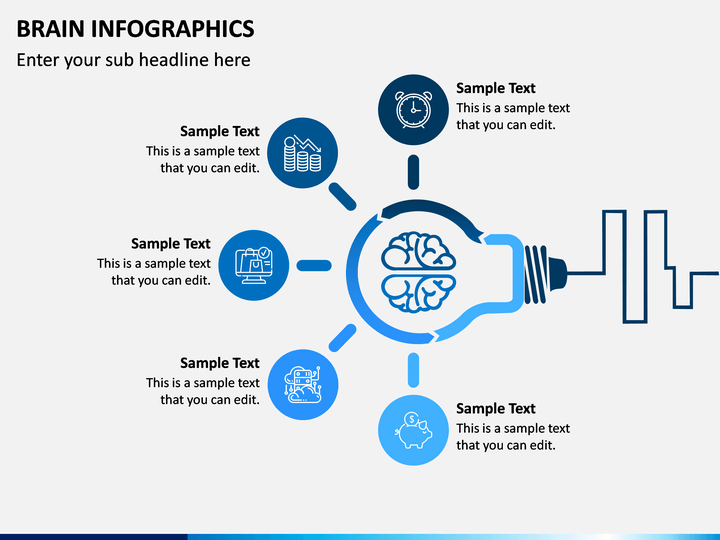 BRAIN INFOGRAPHICS

Enter your sub headline here

Sample Text
This is a sample text that you can edit.

Sample Text
This is a sample text that you can edit.

Sample Text
This is a sample text that you can edit.

Sample Text
This is a sample text that you can edit.

Sample Text
This is a sample text that you can edit.