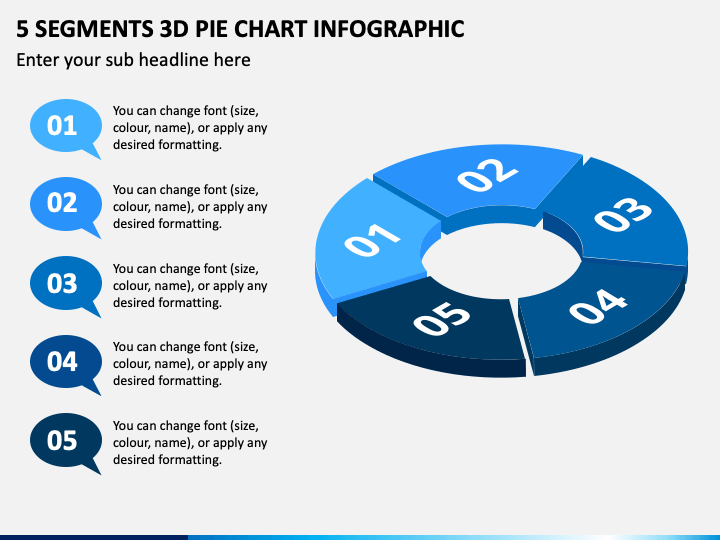 5 SEGMENTS 3D PIE CHART INFOGRAPHIC

Enter your sub headline here

01
You can change font (size, colour, name), or apply any desired formatting.

02
You can change font (size, colour, name), or apply any desired formatting.

03
You can change font (size, colour, name), or apply any desired formatting.

04
You can change font (size, colour, name), or apply any desired formatting.

05
You can change font (size, colour, name), or apply any desired formatting.

01
02
03
04
05