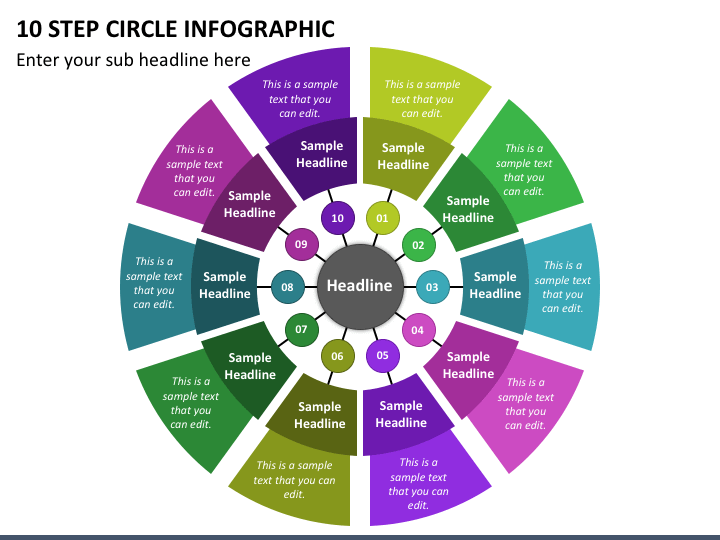 10 STEP CIRCLE INFOGRAPHIC

Enter your sub headline here

Headline

01

Sample Headline

This is a sample text that you can edit.

02

Sample Headline

This is a sample text that you can edit.

03

Sample Headline

This is a sample text that you can edit.

04

Sample Headline

This is a sample text that you can edit.

05

Sample Headline

This is a sample text that you can edit.

06

Sample Headline

This is a sample text that you can edit.

07

Sample Headline

This is a sample text that you can edit.

08

Sample Headline

This is a sample text that you can edit.

09

Sample Headline

This is a sample text that you can edit.

10

Sample Headline

This is a sample text that you can edit.