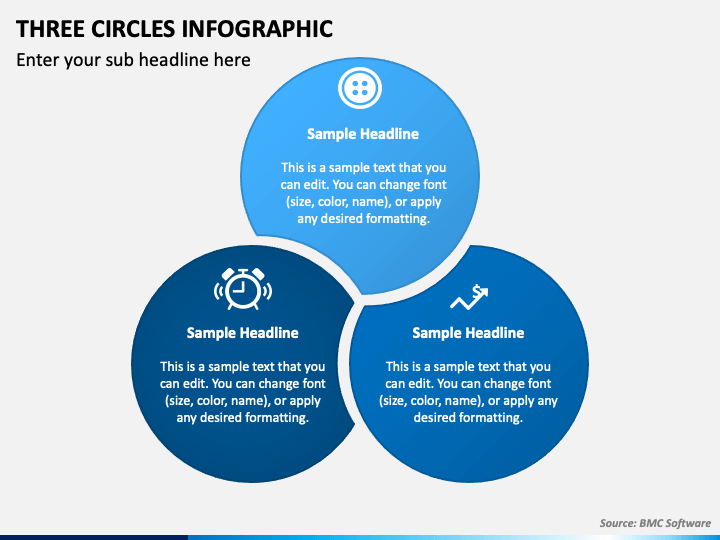 THREE CIRCLES INFOGRAPHIC

Enter your sub headline here

Sample Headline

This is a sample text that you can edit. You can change font (size, color, name), or apply any desired formatting.

Sample Headline

This is a sample text that you can edit. You can change font (size, color, name), or apply any desired formatting.

Sample Headline

This is a sample text that you can edit. You can change font (size, color, name), or apply any desired formatting.

Source: BMC Software