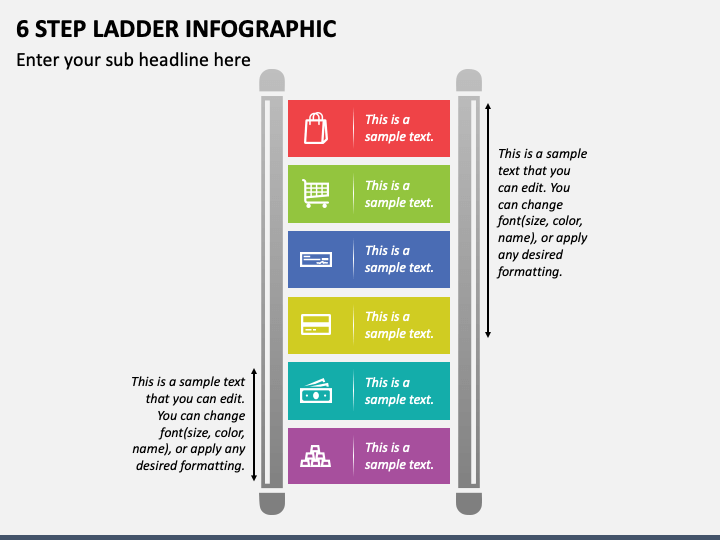 6 STEP LADDER INFOGRAPHIC

Enter your sub headline here

This is a sample text.

This is a sample text.

This is a sample text.

This is a sample text.

This is a sample text.

This is a sample text.

This is a sample text that you can edit. You can change font(size, color, name), or apply any desired formatting.

This is a sample text that you can edit. You can change font(size, color, name), or apply any desired formatting.