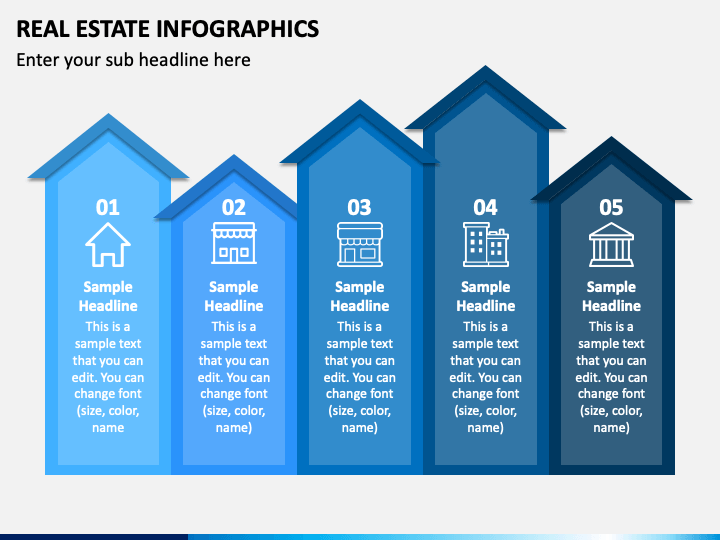 REAL ESTATE INFOGRAPHICS

Enter your sub headline here

01

Sample Headline

This is a sample text that you can edit. You can change font (size, color, name

02

Sample Headline

This is a sample text that you can edit. You can change font (size, color, name)

03

Sample Headline

This is a sample text that you can edit. You can change font (size, color, name)

04

Sample Headline

This is a sample text that you can edit. You can change font (size, color, name)

05

Sample Headline

This is a sample text that you can edit. You can change font (size, color, name)