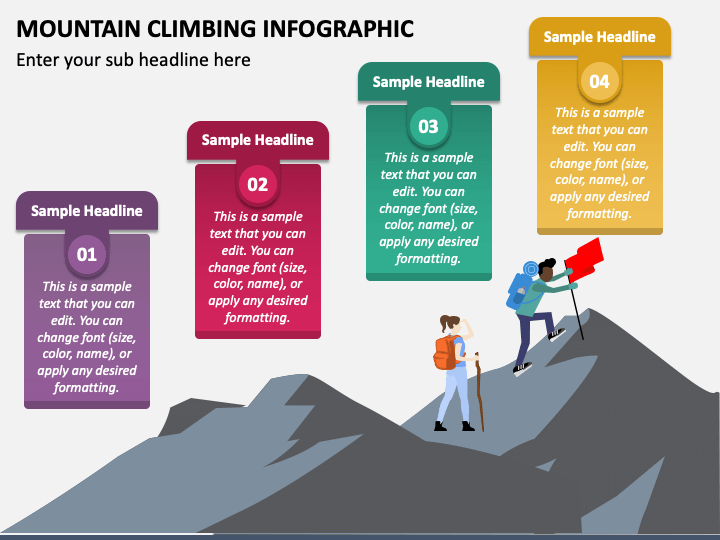 MOUNTAIN CLIMBING INFOGRAPHIC

Enter your sub headline here

Sample Headline

01

This is a sample text that you can edit. You can change font (size, color, name), or apply any desired formatting.

Sample Headline

02

This is a sample text that you can edit. You can change font (size, color, name), or apply any desired formatting.

Sample Headline

03

This is a sample text that you can edit. You can change font (size, color, name), or apply any desired formatting.

Sample Headline

04

This is a sample text that you can edit. You can change font (size, color, name), or apply any desired formatting.