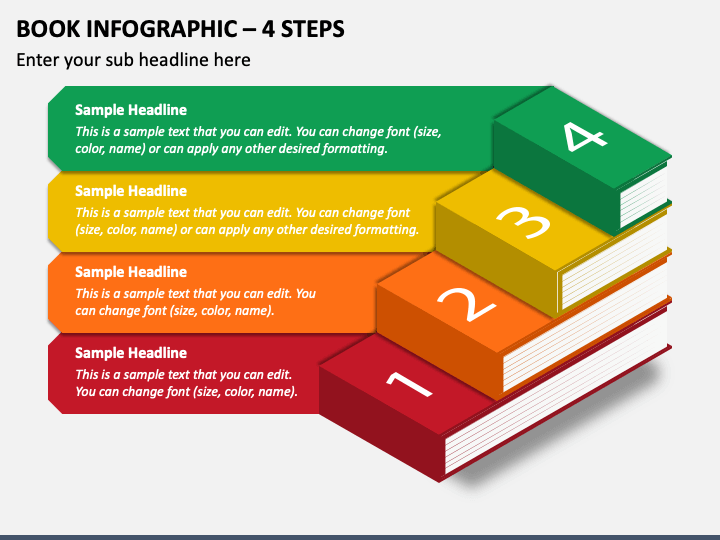 BOOK INFOGRAPHIC – 4 STEPS

Enter your sub headline here

Sample Headline
This is a sample text that you can edit. You can change font (size, color, name) or can apply any other desired formatting.

4

Sample Headline
This is a sample text that you can edit. You can change font (size, color, name) or can apply any other desired formatting.

3

Sample Headline
This is a sample text that you can edit. You can change font (size, color, name).

2

Sample Headline
This is a sample text that you can edit. You can change font (size, color, name).

1