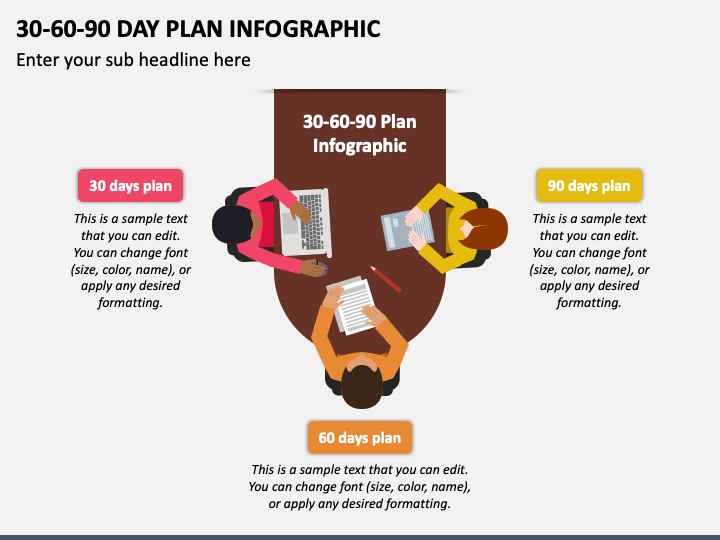 30-60-90 DAY PLAN INFOGRAPHIC

Enter your sub headline here

30-60-90 Plan Infographic

30 days plan

This is a sample text that you can edit. You can change font (size, color, name), or apply any desired formatting.

90 days plan

This is a sample text that you can edit. You can change font (size, color, name), or apply any desired formatting.

60 days plan

This is a sample text that you can edit. You can change font (size, color, name), or apply any desired formatting.